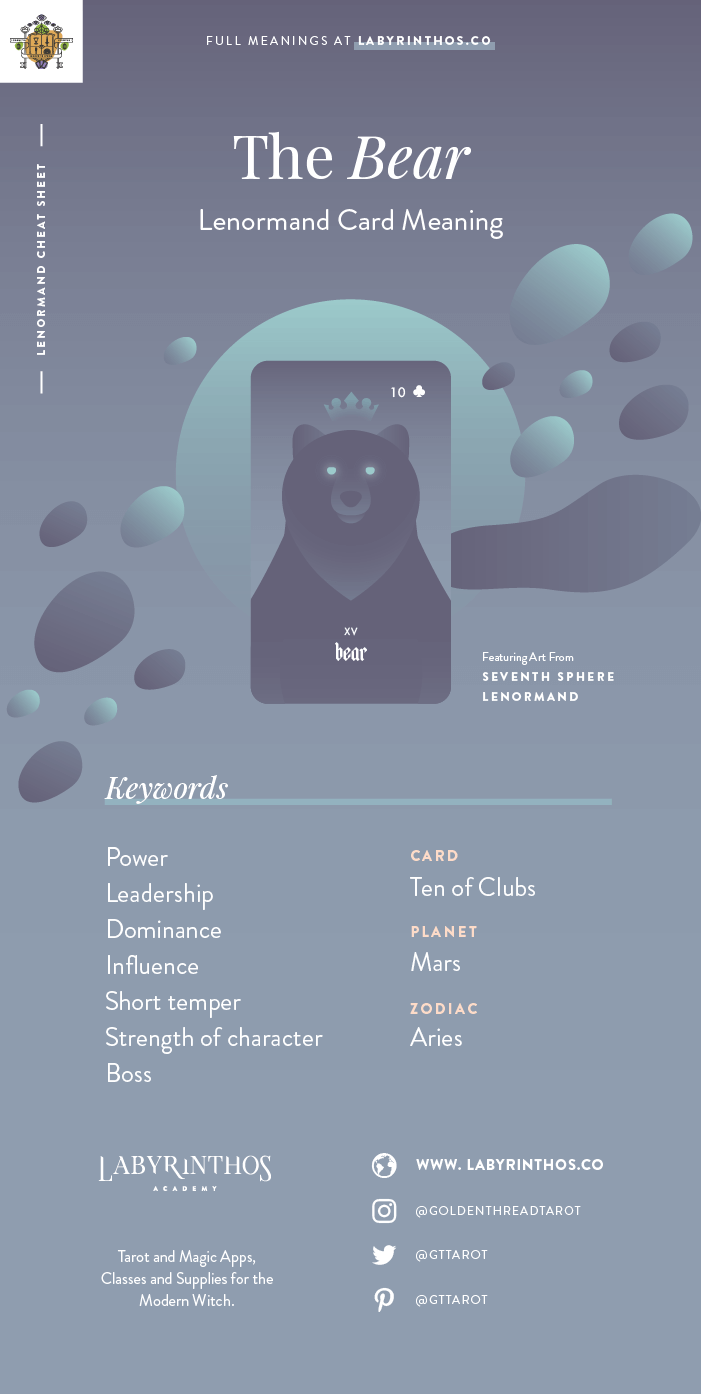 FULL MEANINGS AT LABYRINTHOS.CO

LENORMAND CHEAT SHEET

The Bear

Lenormand Card Meaning

10 ♣

XV
bear

Featuring Art From
SEVENTH SPHERE
LENORMAND

Keywords

Power
Leadership
Dominance
Influence
Short temper
Strength of character
Boss

CARD
Ten of Clubs

PLANET
Mars

ZODIAC
Aries

LABYRINTHOS
ACADEMY

Tarot and Magic Apps, Classes and Supplies for the Modern Witch.

WWW. LABYRINTHOS.CO
@GOLDENTHREADTAROT
@GTTAROT
@GTTAROT