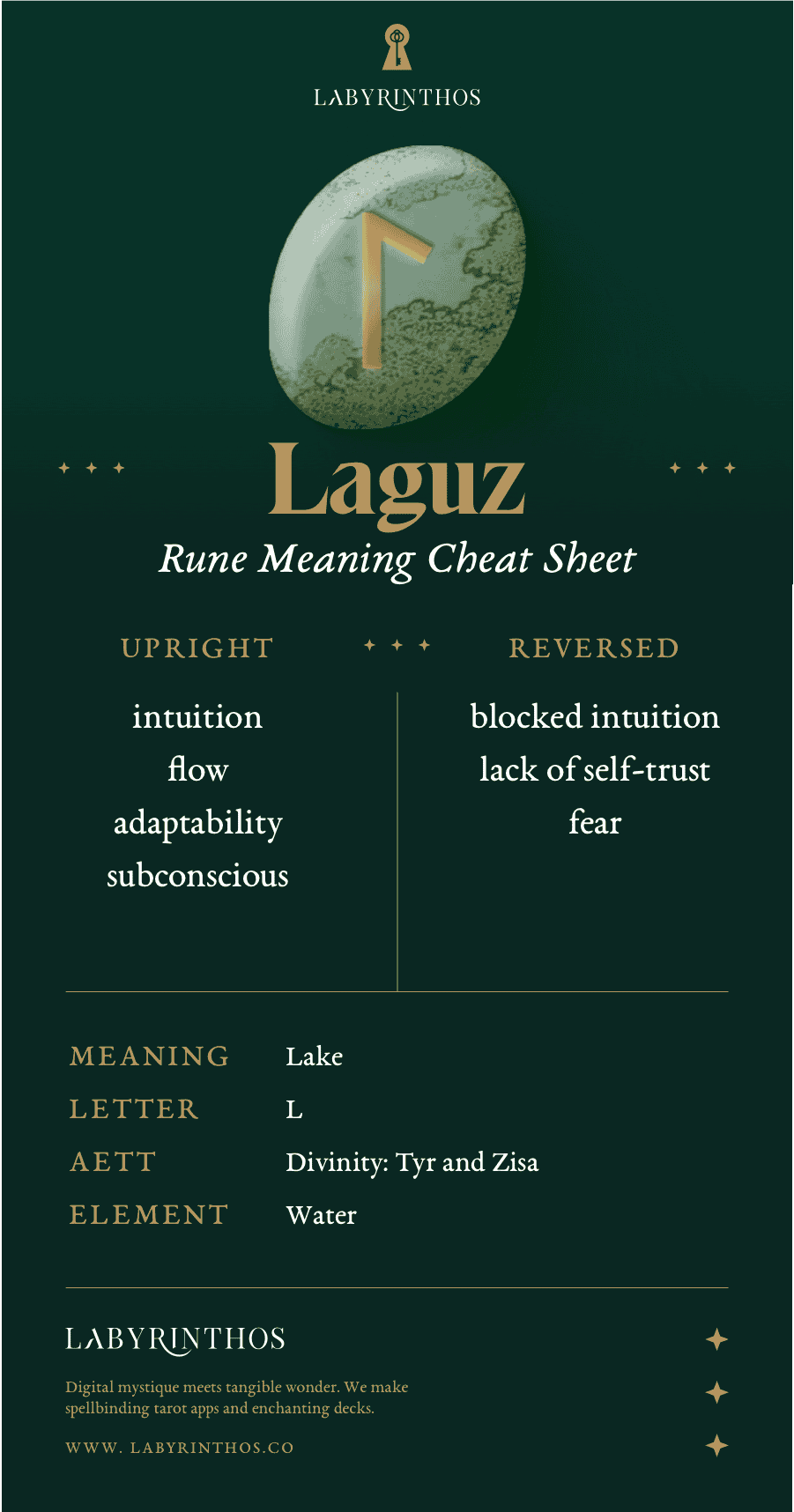 LABYRINTHOS

Laguz

Rune Meaning Cheat Sheet

UPRIGHT

intuition
flow
adaptability
subconscious

REVERSED

blocked intuition
lack of self-trust
fear

MEANING Lake
LETTER L
AETT Divinity: Tyr and Zisa
ELEMENT Water

LABYRINTHOS

Digital mystique meets tangible wonder. We make spellbinding tarot apps and enchanting decks.

WWW. LABYRINTHOS.CO