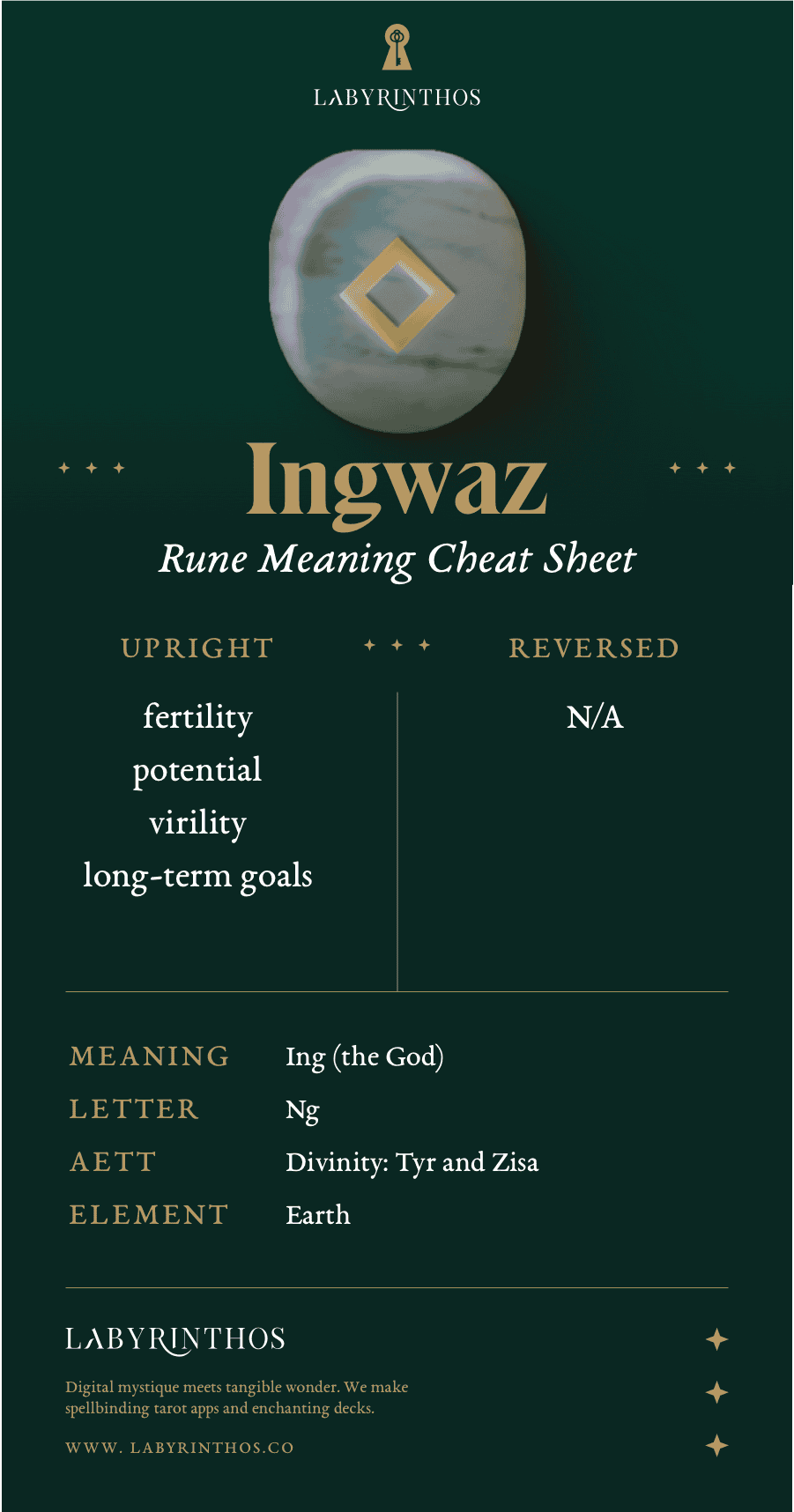 LABYRINTHOS

Ingwaz

Rune Meaning Cheat Sheet

UPRIGHT

fertility
potential
virility
long-term goals

REVERSED

N/A

| MEANING | Ing (the God) |
|---|---|
| LETTER | Ng |
| AETT | Divinity: Tyr and Zisa |
| ELEMENT | Earth |

LABYRINTHOS

Digital mystique meets tangible wonder. We make spellbinding tarot apps and enchanting decks.

WWW. LABYRINTHOS.CO