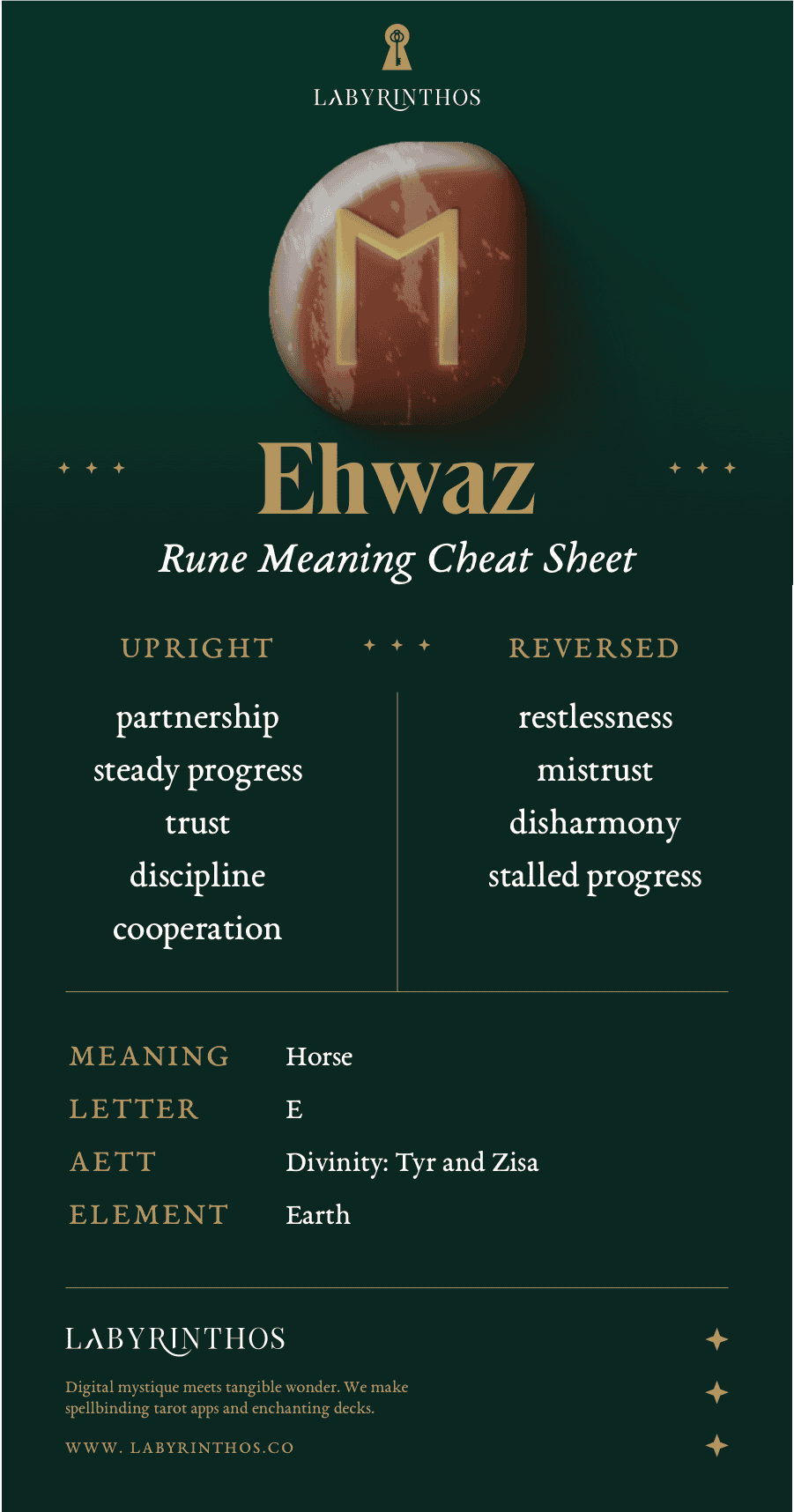 LABYRINTHOS

Ehwaz

Rune Meaning Cheat Sheet

UPRIGHT

partnership
steady progress
trust
discipline
cooperation

REVERSED

restlessness
mistrust
disharmony
stalled progress

MEANING Horse
LETTER E
AETT Divinity: Tyr and Zisa
ELEMENT Earth

LABYRINTHOS

Digital mystique meets tangible wonder. We make spellbinding tarot apps and enchanting decks.

WWW. LABYRINTHOS.CO