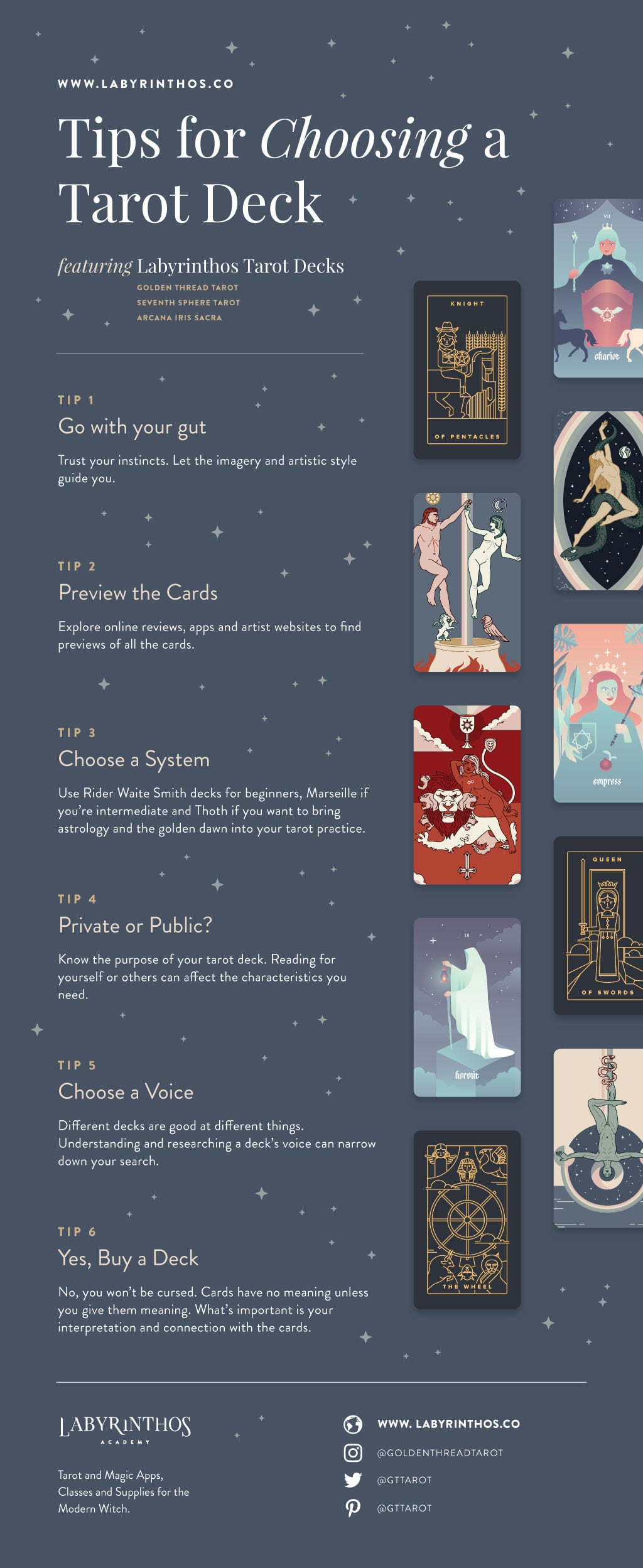 WWW.LABYRINTHOS.CO

Tips for Choosing a Tarot Deck

featuring Labyrinthos Tarot Decks
GOLDEN THREAD TAROT
SEVENTH SPHERE TAROT
ARCANA IRIS SACRA

TIP 1
Go with your gut
Trust your instincts. Let the imagery and artistic style guide you.

TIP 2
Preview the Cards
Explore online reviews, apps and artist websites to find previews of all the cards.

TIP 3
Choose a System
Use Rider Waite Smith decks for beginners, Marseille if you're intermediate and Thoth if you want to bring astrology and the golden dawn into your tarot practice.

TIP 4
Private or Public?
Know the purpose of your tarot deck. Reading for yourself or others can affect the characteristics you need.

TIP 5
Choose a Voice
Different decks are good at different things. Understanding and researching a deck's voice can narrow down your search.

TIP 6
Yes, Buy a Deck
No, you won't be cursed. Cards have no meaning unless you give them meaning. What's important is your interpretation and connection with the cards.

KNIGHT
OF PENTACLES
VII
chariot
III
empress
QUEEN
OF SWORDS
IX
hermit
X
THE WHEEL

LABYRINTHOS
ACADEMY
Tarot and Magic Apps, Classes and Supplies for the Modern Witch.

WWW. LABYRINTHOS.CO
@GOLDENTHREADTAROT
@GTTAROT
@GTTAROT